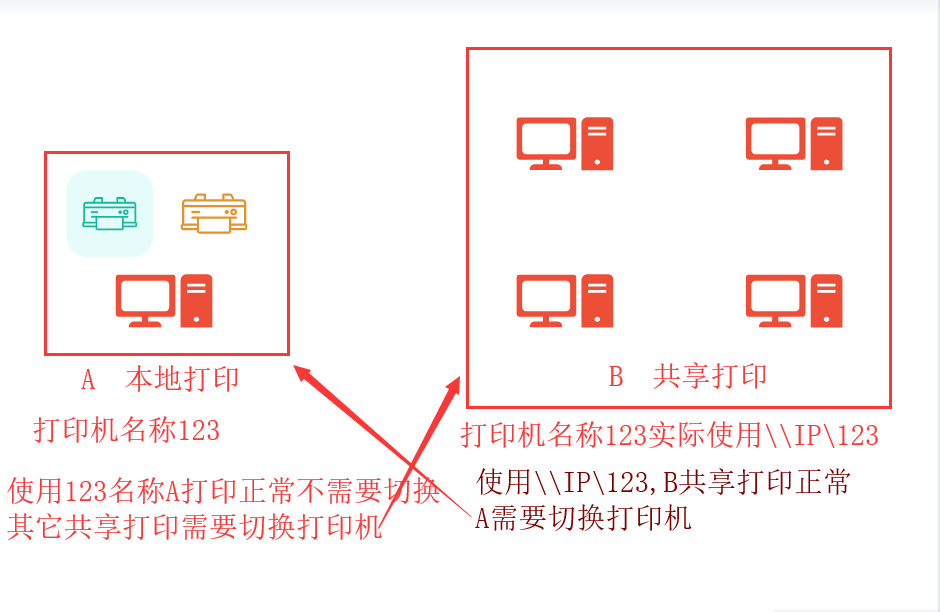 A 本地打印

打印机名称123

使用123名称A打印正常不需要切换
其它共享打印需要切换打印机

B 共享打印

打印机名称123实际使用\\IP\123

使用\\IP\123,B共享打印正常
A需要切换打印机